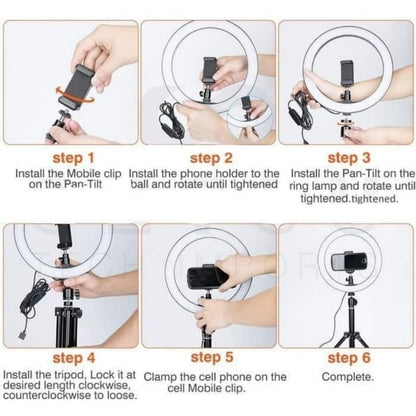 step 1
Install the Mobile clip on the Pan-Tilt

step 2
Install the phone holder to the ball and rotate until tightened

step 3
Install the Pan-Tilt on the ring lamp and rotate until tightened.tightened.

step 4
Install the tripod, Lock it at desired length clockwise, counterclockwise to loose.

step 5
Clamp the cell phone on the cell Mobile clip.

step 6
Complete.